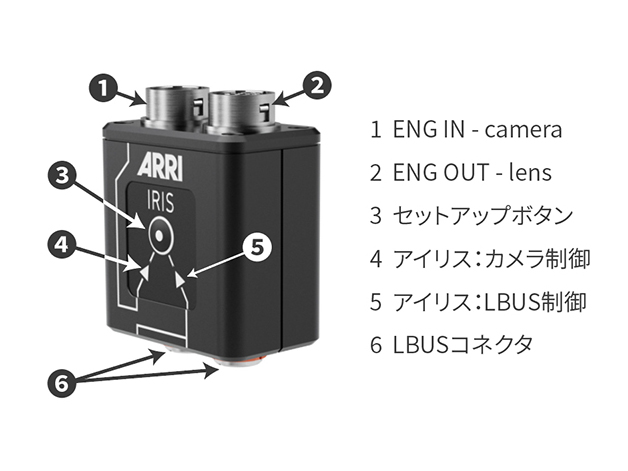 1

2

ARRI

IRIS

3

4

5

6

1 ENG IN - camera

2 ENG OUT - lens

3 セットアップボタン

4 アイリス：カメラ制御

5 アイリス：LBUS制御

6 LBUSコネクタ